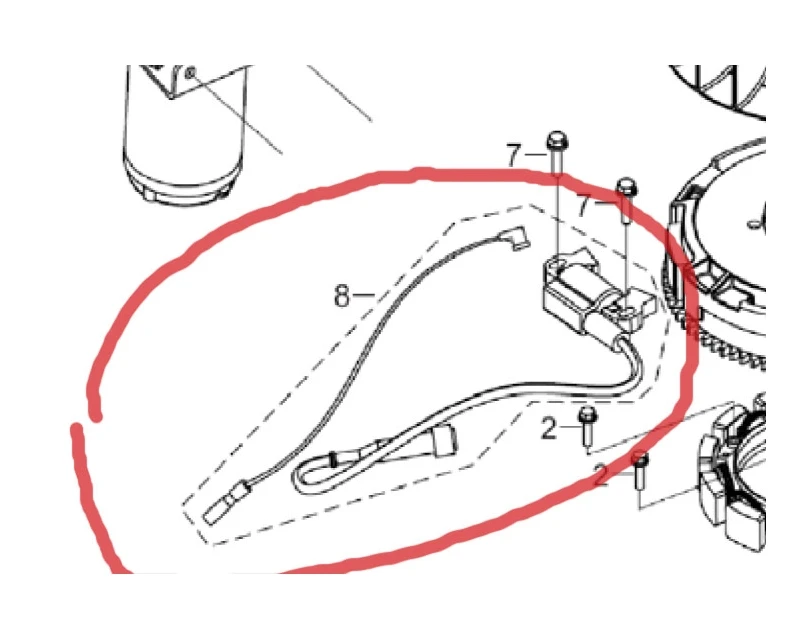 7
7
8
2
2