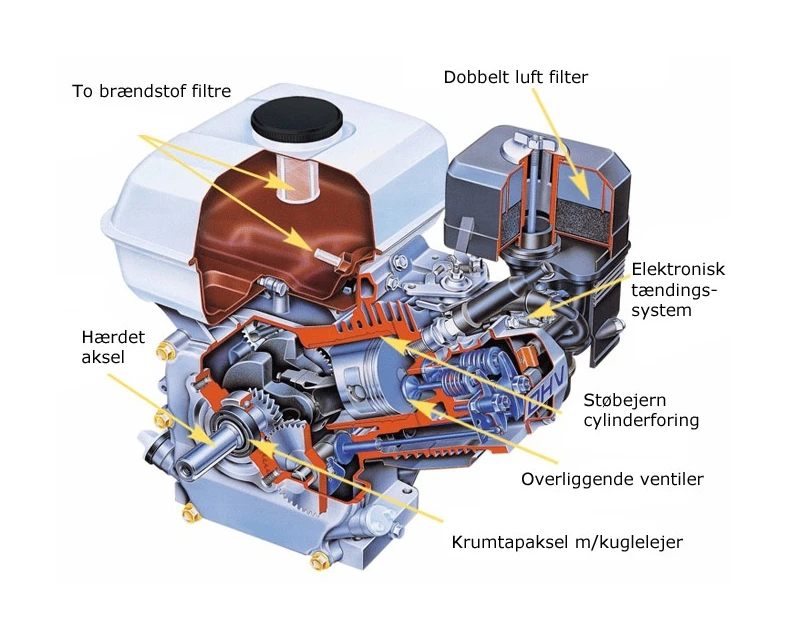 To brændstof filtre

Dobbelt luft filter

Elektronisk tændings-system

Hærdet aksel

OHV

Støbejern cylinderforing

Overliggende ventiler

Krumtapaksel m/kuglelejer