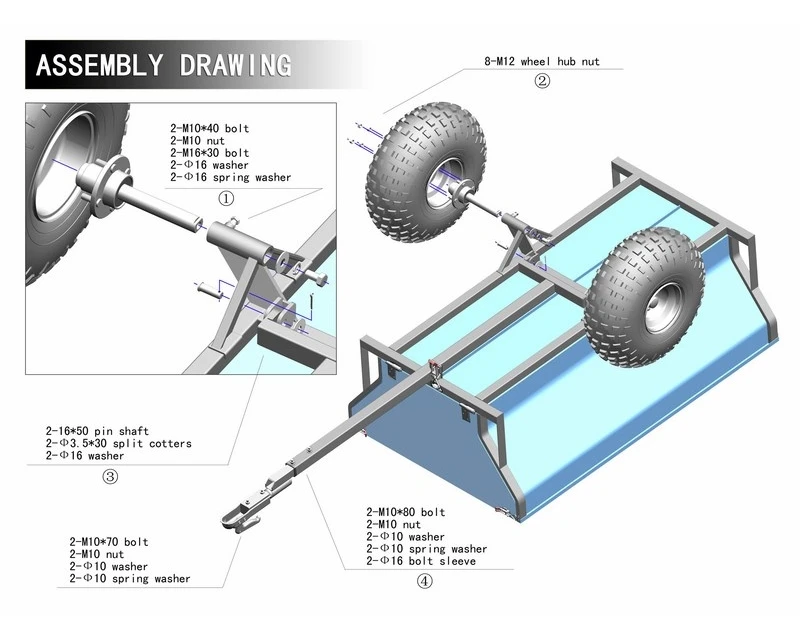 ASSEMBLY DRAWING

8-M12 wheel hub nut
②

2-M10*40 bolt
2-M10 nut
2-M16*30 bolt
2-Φ16 washer
2-Φ16 spring washer
①

2-16*50 pin shaft
2-Φ3.5*30 split cotters
2-Φ16 washer
③

2-M10*80 bolt
2-M10 nut
2-Φ10 washer
2-Φ10 spring washer
2-Φ16 bolt sleeve
④

2-M10*70 bolt
2-M10 nut
2-Φ10 washer
2-Φ10 spring washer